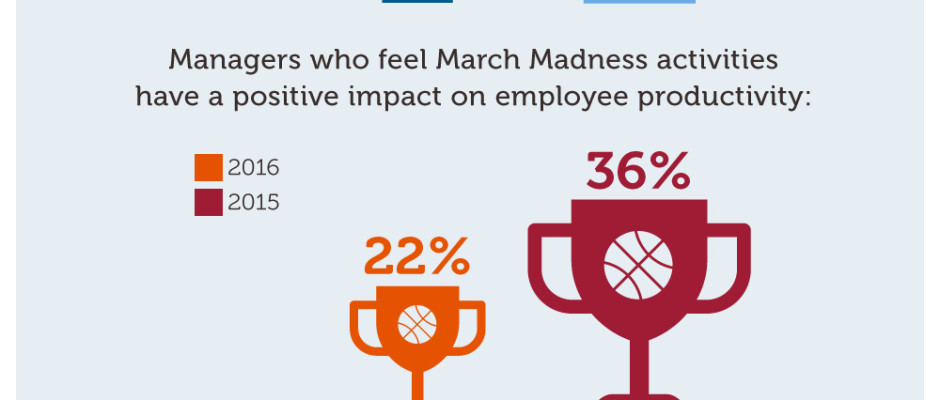 Managers who feel March Madness activities have a positive impact on employee productivity:

2016
2015

22%

36%